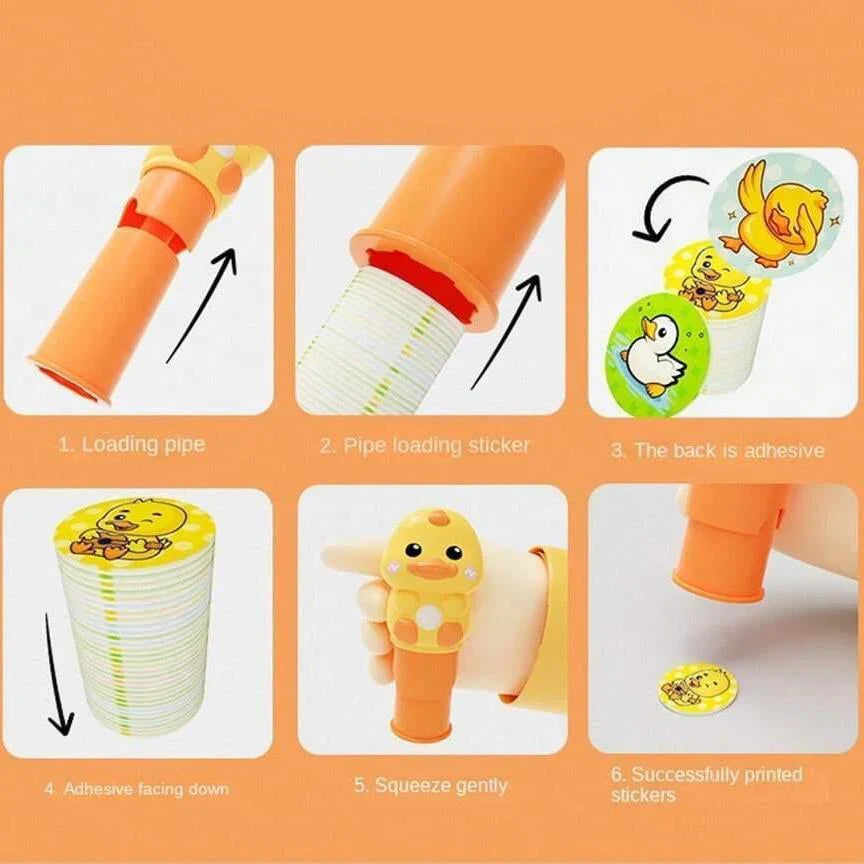 1. Loading pipe

2. Pipe loading sticker

3. The back is adhesive

4. Adhesive facing down

5. Squeeze gently

6. Successfully printed stickers